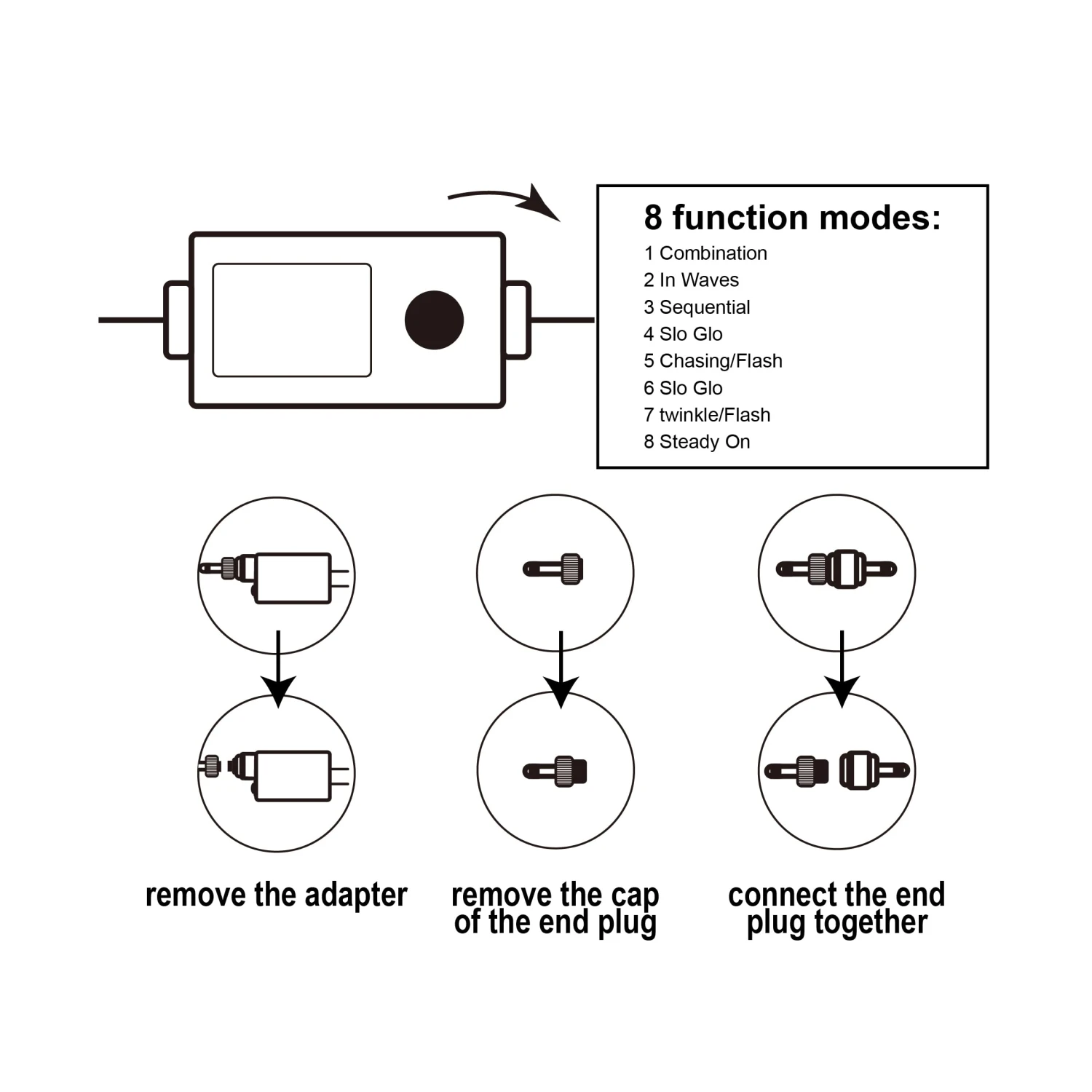 8 function modes:
1 Combination
2 In Waves
3 Sequential
4 Slo Glo
5 Chasing/Flash
6 Slo Glo
7 twinkle/Flash
8 Steady On

remove the adapter

remove the cap of the end plug

connect the end plug together