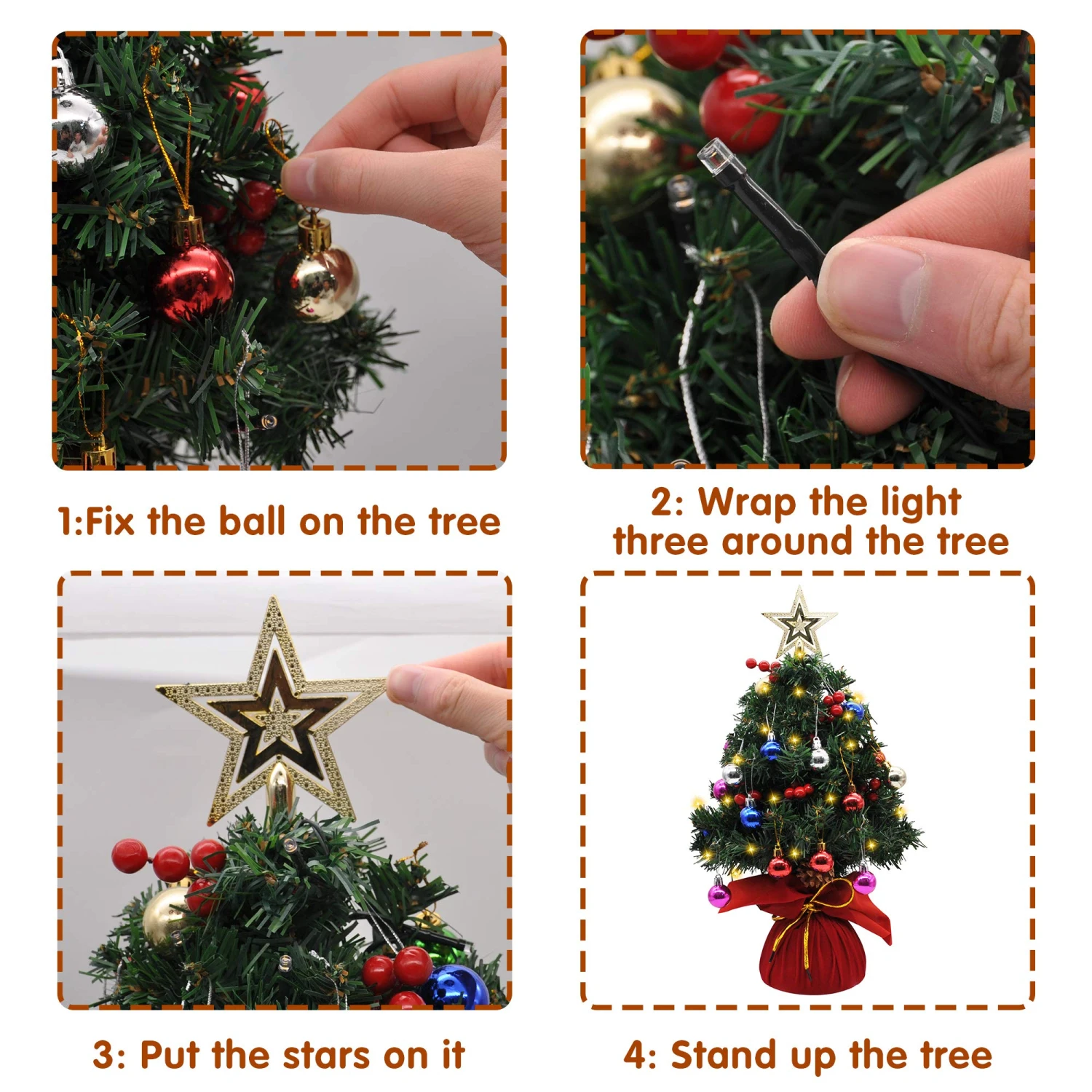 1:Fix the ball on the tree

2: Wrap the light three around the tree

3: Put the stars on it

4: Stand up the tree