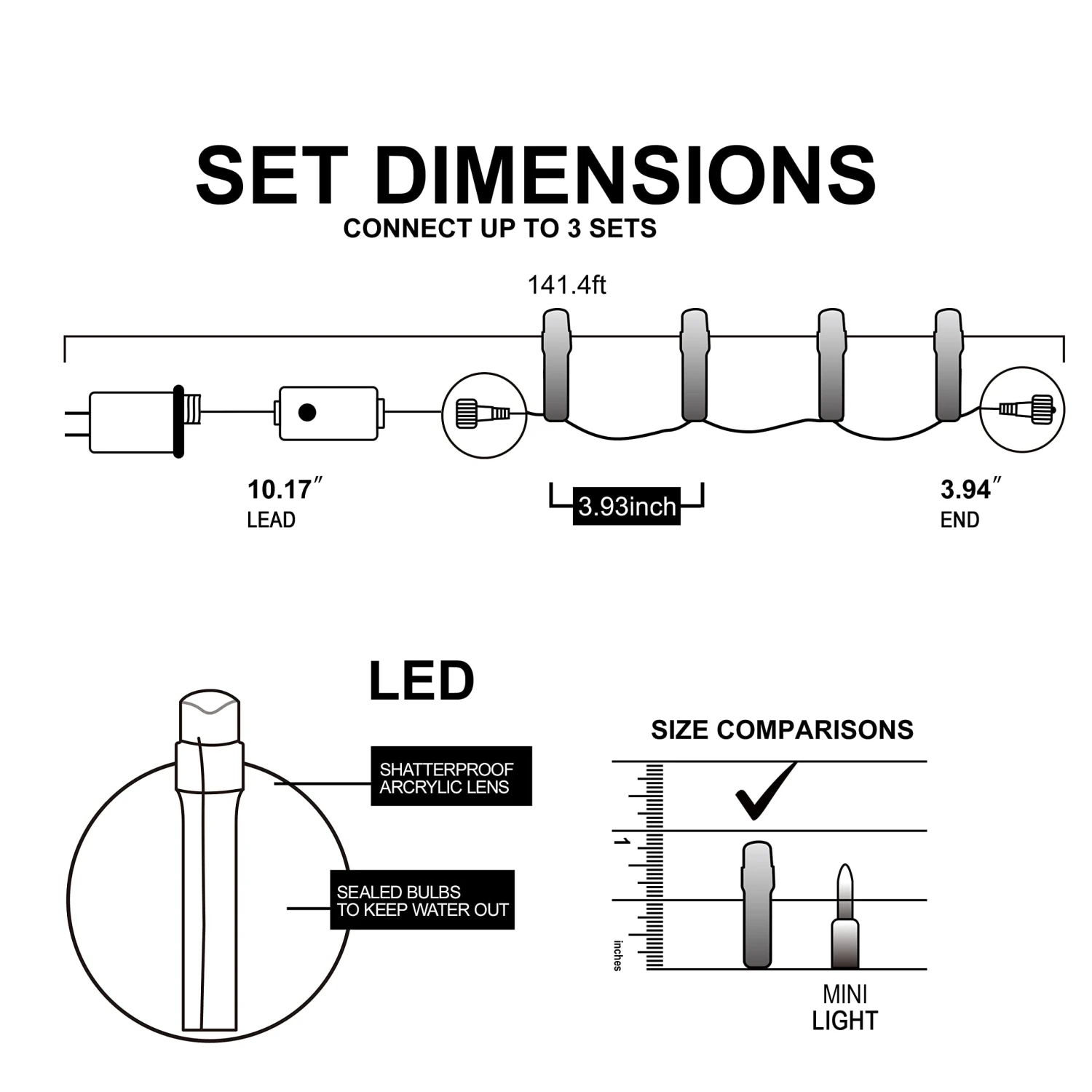 SET DIMENSIONS
CONNECT UP TO 3 SETS

141.4ft

10.17″
LEAD

3.93inch

3.94″
END

LED

SHATTERPROOF ARCRYLIC LENS

SEALED BULBS TO KEEP WATER OUT

SIZE COMPARISONS

1

inches

MINI
LIGHT