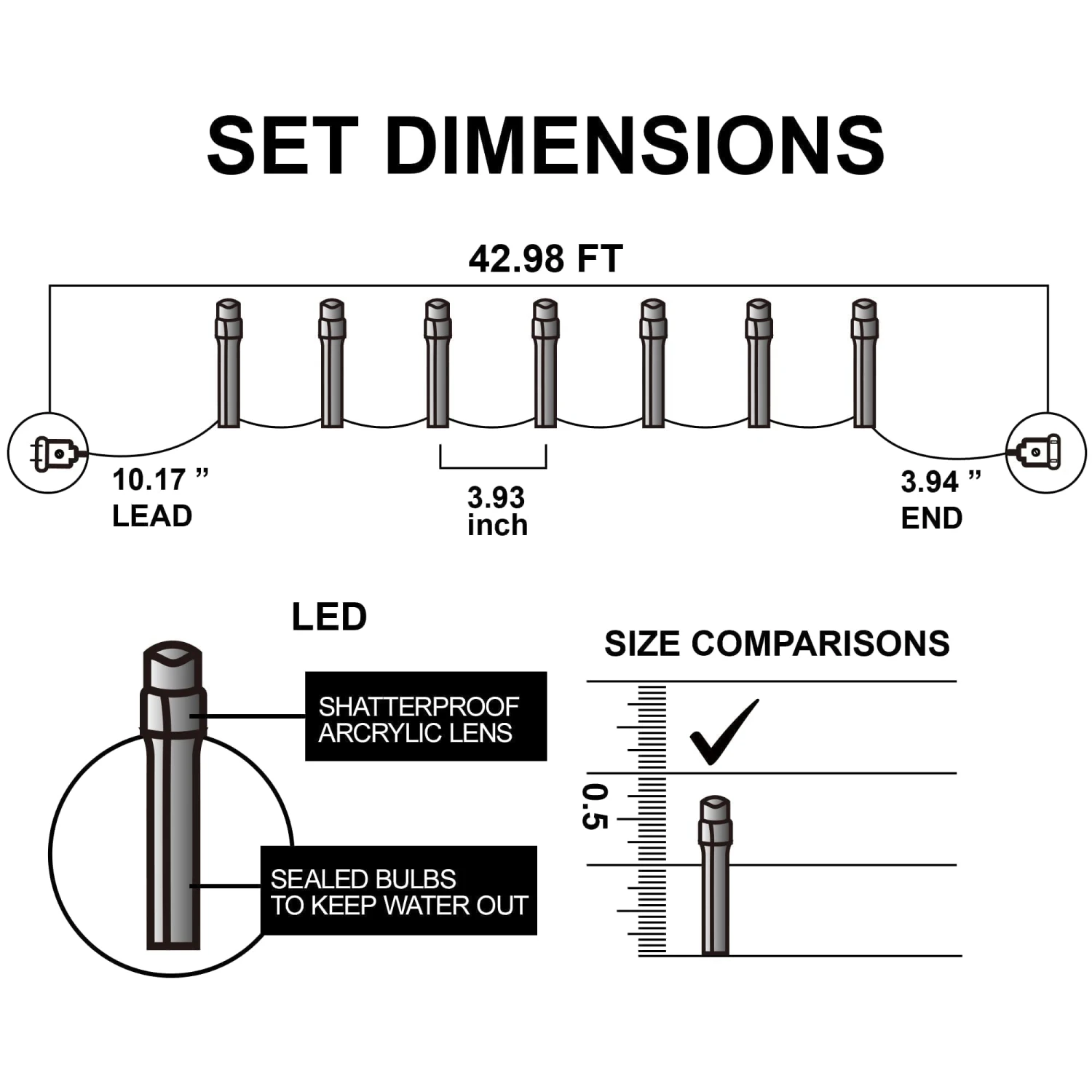 SET DIMENSIONS

42.98 FT

10.17 ”
LEAD

3.93
inch

3.94 ”
END

LED

SHATTERPROOF
ARCRYLIC LENS

SEALED BULBS
TO KEEP WATER OUT

SIZE COMPARISONS

0.5