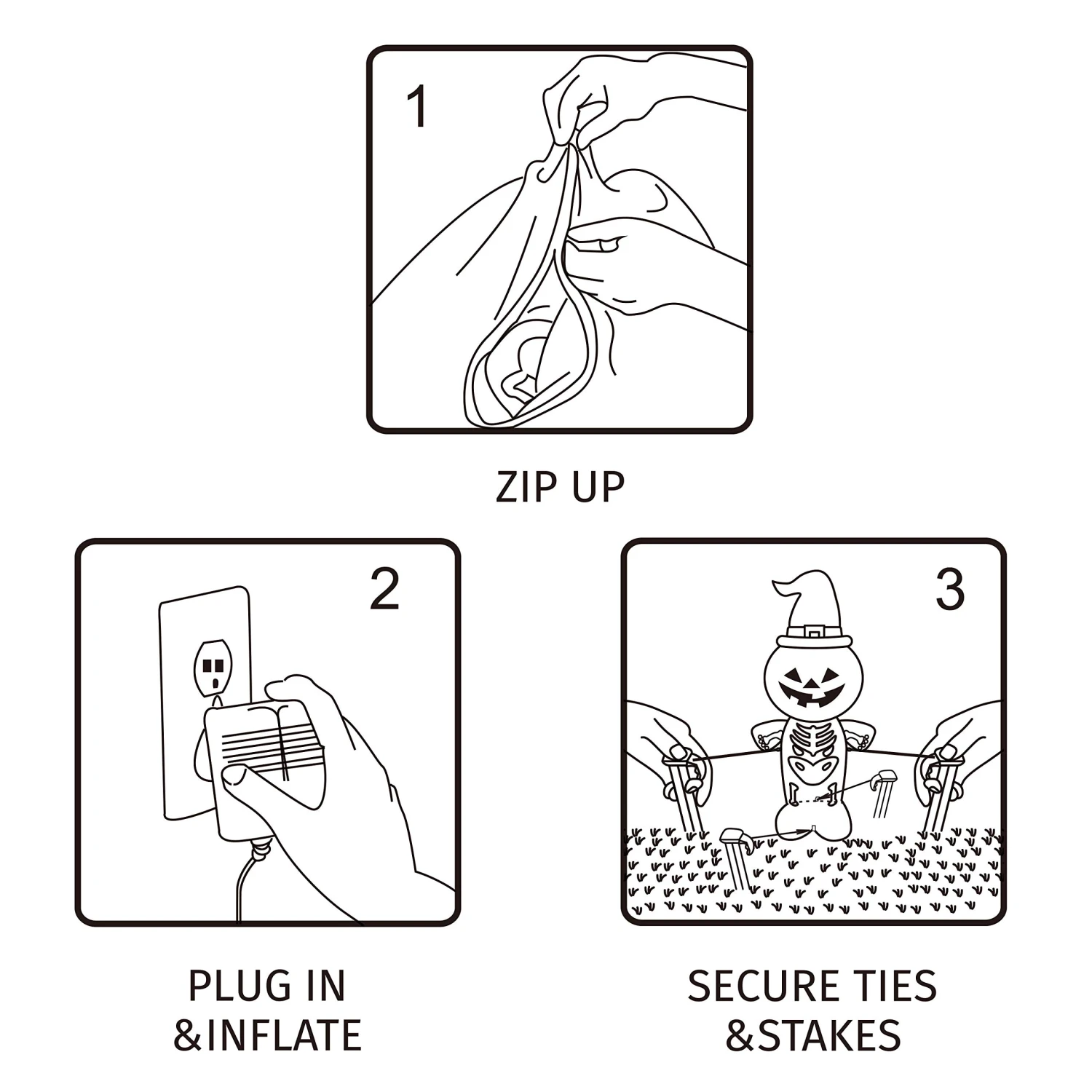 1

ZIP UP

2

PLUG IN
&INFLATE

3

SECURE TIES
&STAKES