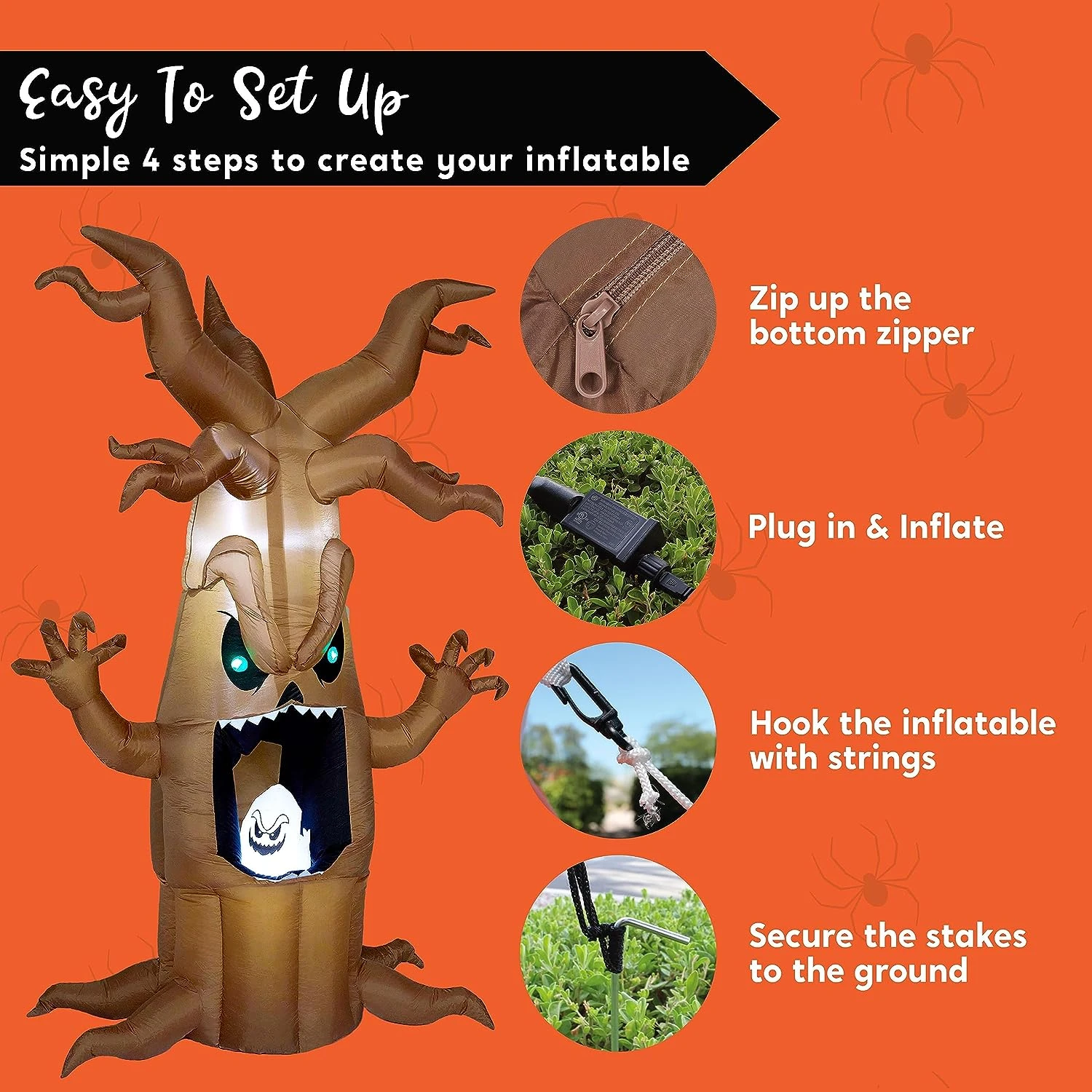 Easy To Set Up
Simple 4 steps to create your inflatable

Zip up the bottom zipper

Plug in & Inflate

Hook the inflatable with strings

Secure the stakes to the ground