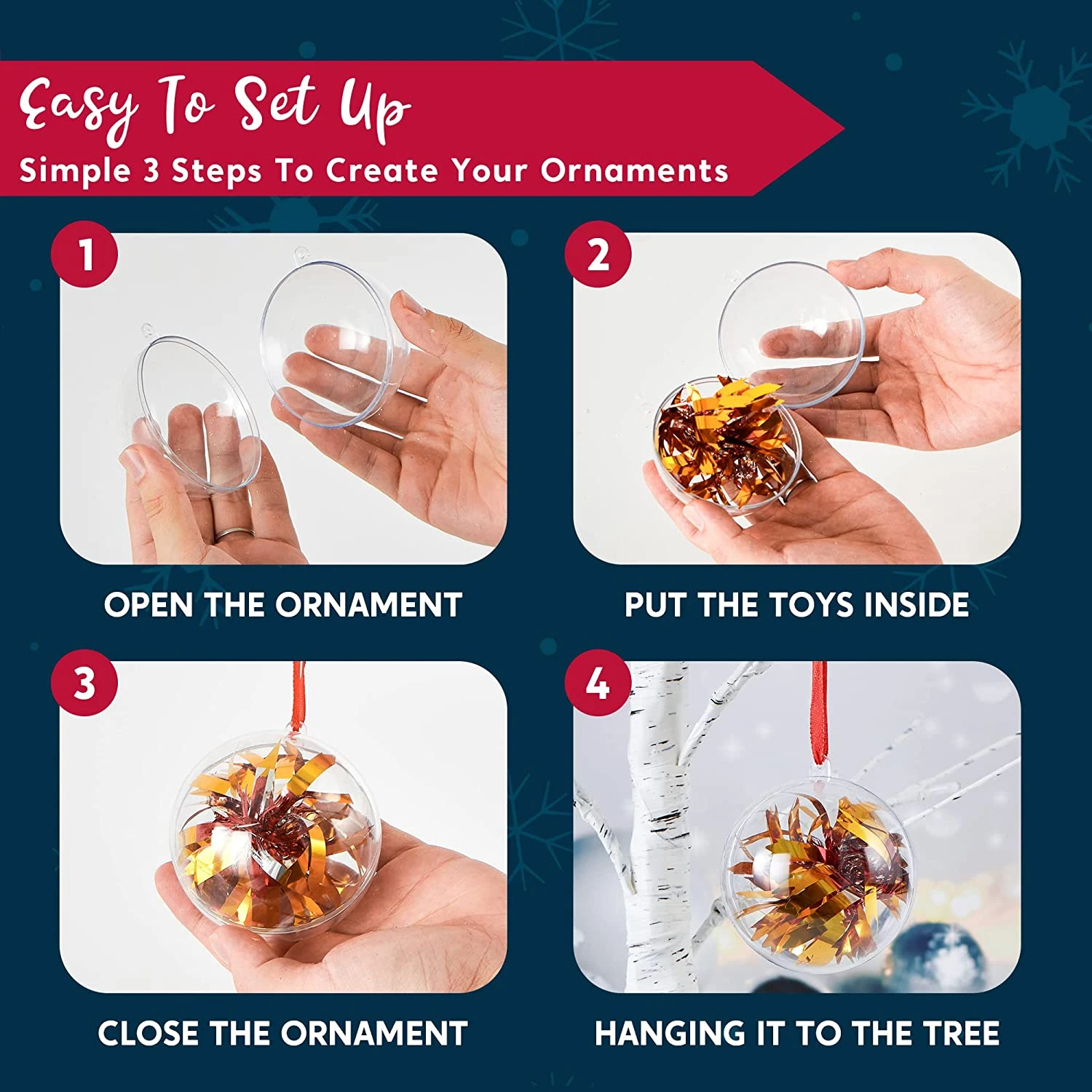 Easy To Set Up
Simple 3 Steps To Create Your Ornaments

1
OPEN THE ORNAMENT

2
PUT THE TOYS INSIDE

3
CLOSE THE ORNAMENT

4
HANGING IT TO THE TREE