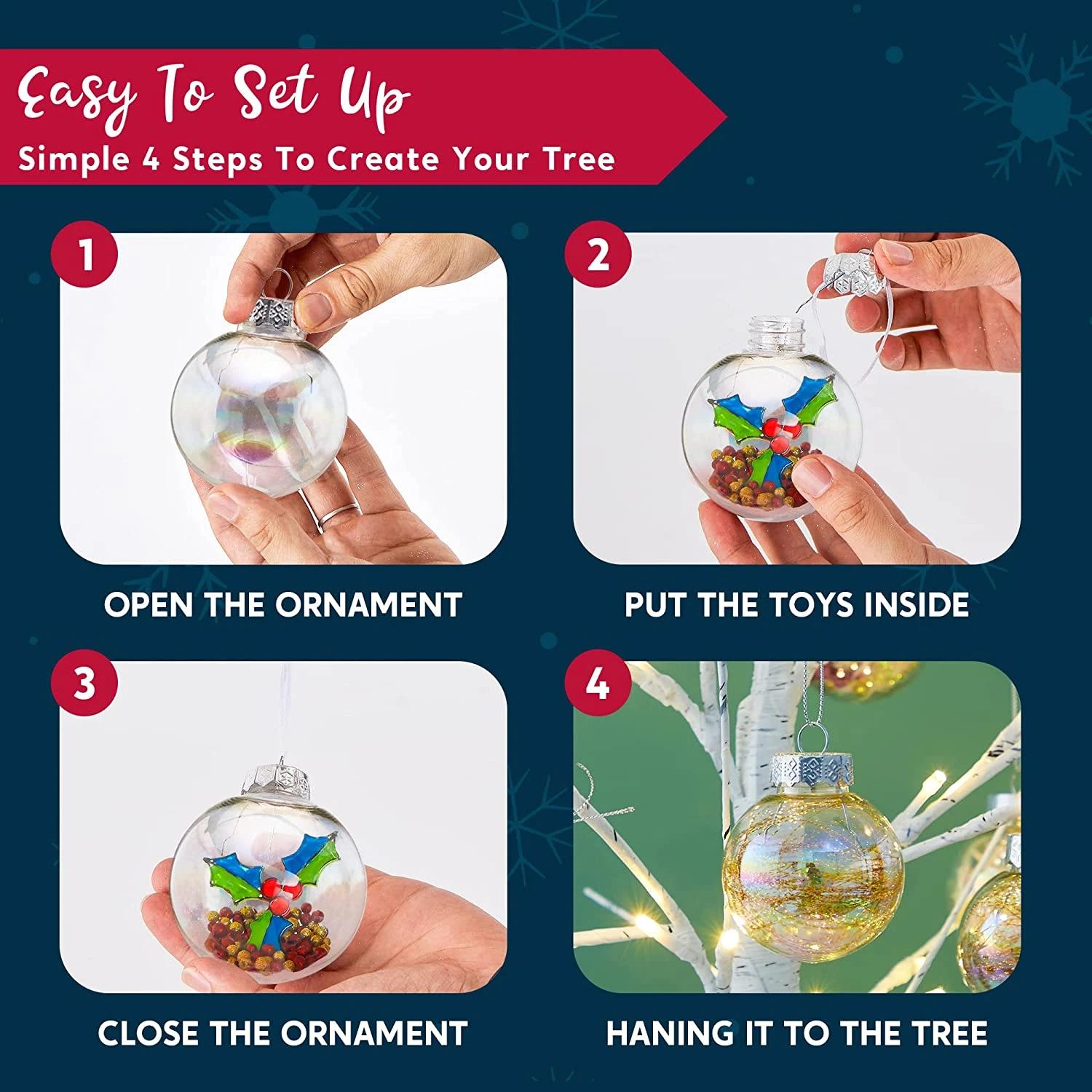 Easy To Set Up
Simple 4 Steps To Create Your Tree

1

OPEN THE ORNAMENT

2

PUT THE TOYS INSIDE

3

CLOSE THE ORNAMENT

4

HANING IT TO THE TREE