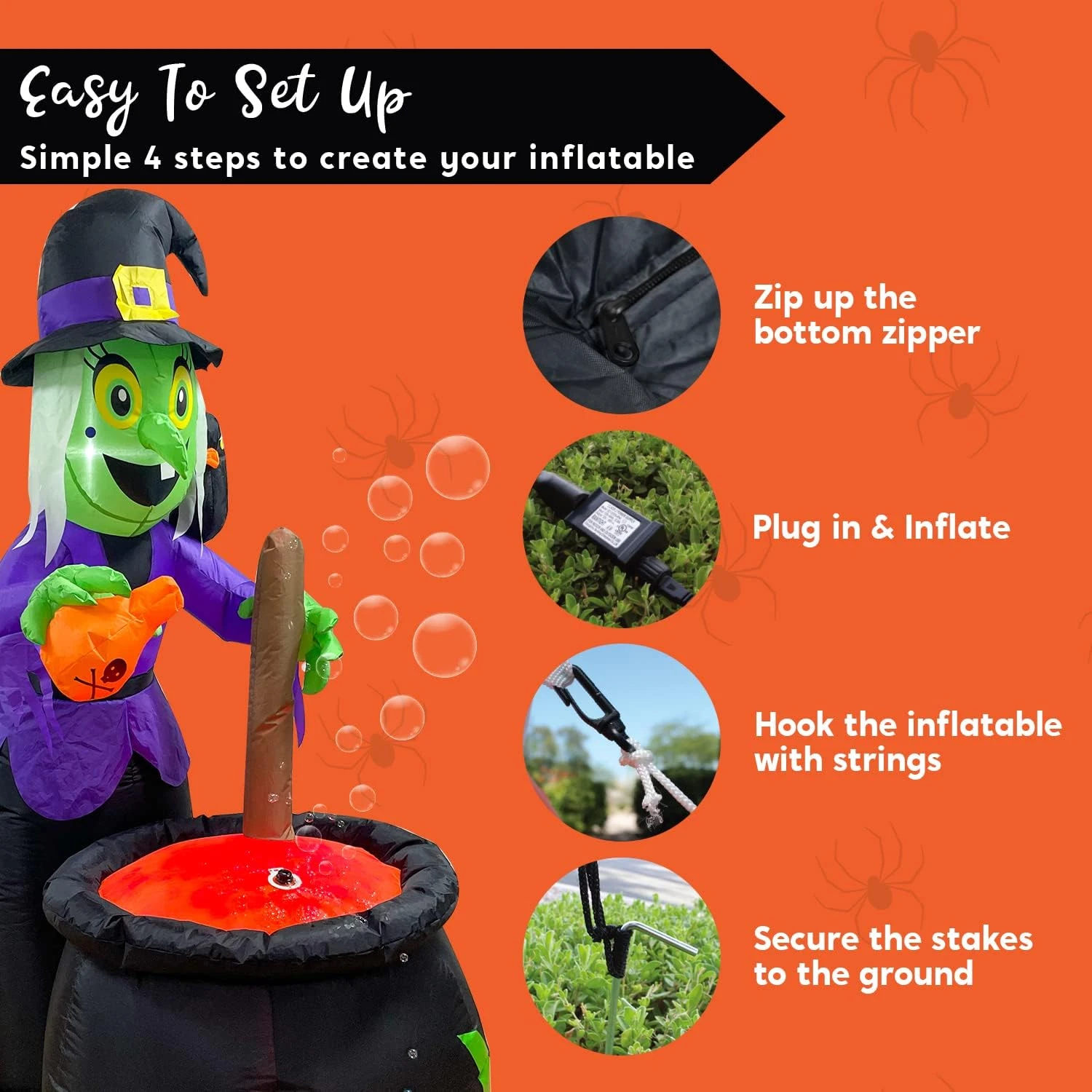 Easy To Set Up
Simple 4 steps to create your inflatable

Zip up the bottom zipper

Plug in & Inflate

Hook the inflatable with strings

Secure the stakes to the ground